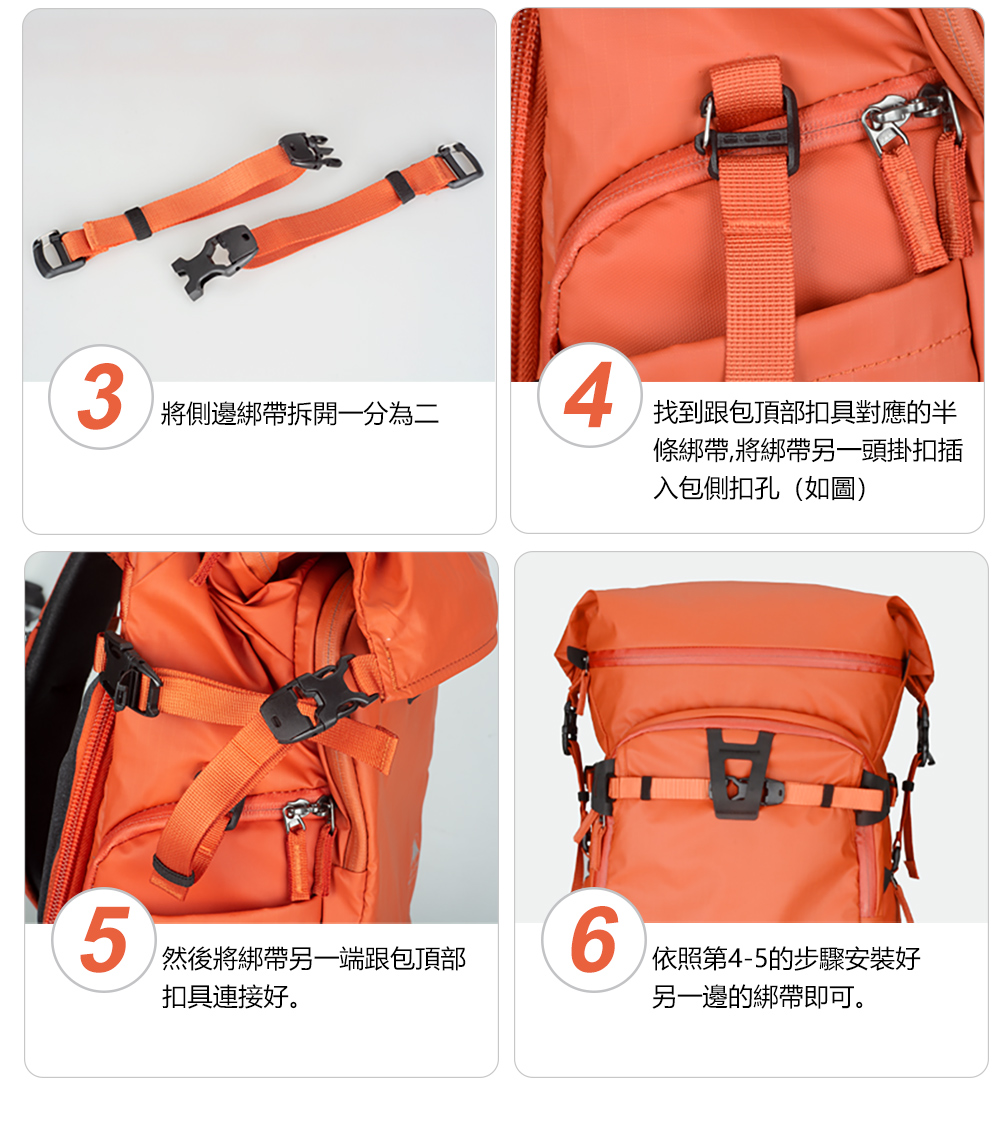 3

將側邊綁帶拆開一分為二

4

找到跟包頂部扣具對應的半條綁帶,將綁帶另一頭掛扣插入包側扣孔（如圖）

5

然後將綁帶另一端跟包頂部扣具連接好。

6

依照第4-5的步驟安裝好另一邊的綁帶即可。